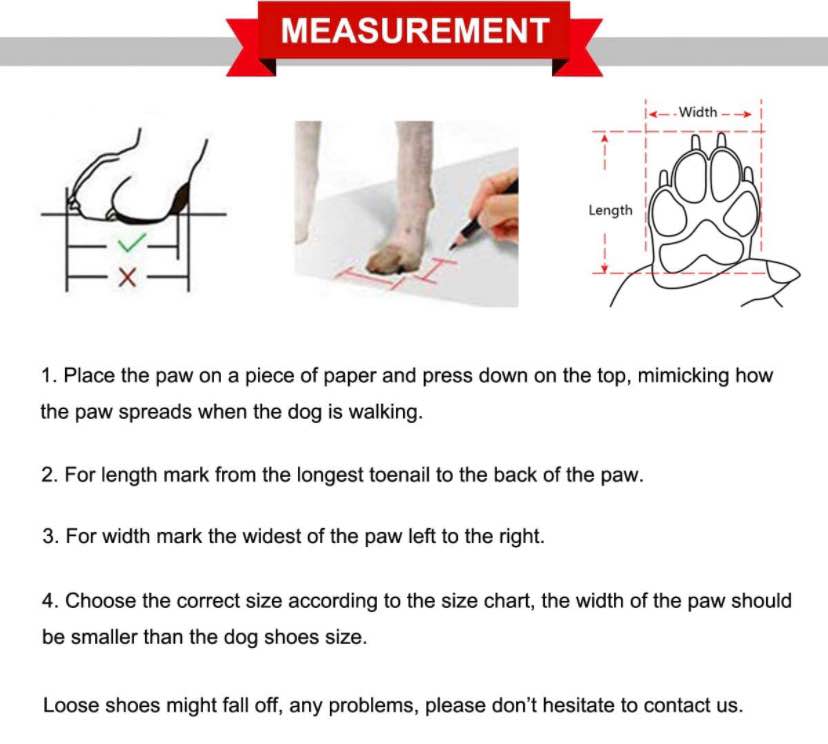 MEASUREMENT

Width

Length

1. Place the paw on a piece of paper and press down on the top, mimicking how the paw spreads when the dog is walking.

2. For length mark from the longest toenail to the back of the paw.

3. For width mark the widest of the paw left to the right.

4. Choose the correct size according to the size chart, the width of the paw should be smaller than the dog shoes size.

Loose shoes might fall off, any problems, please don't hesitate to contact us.